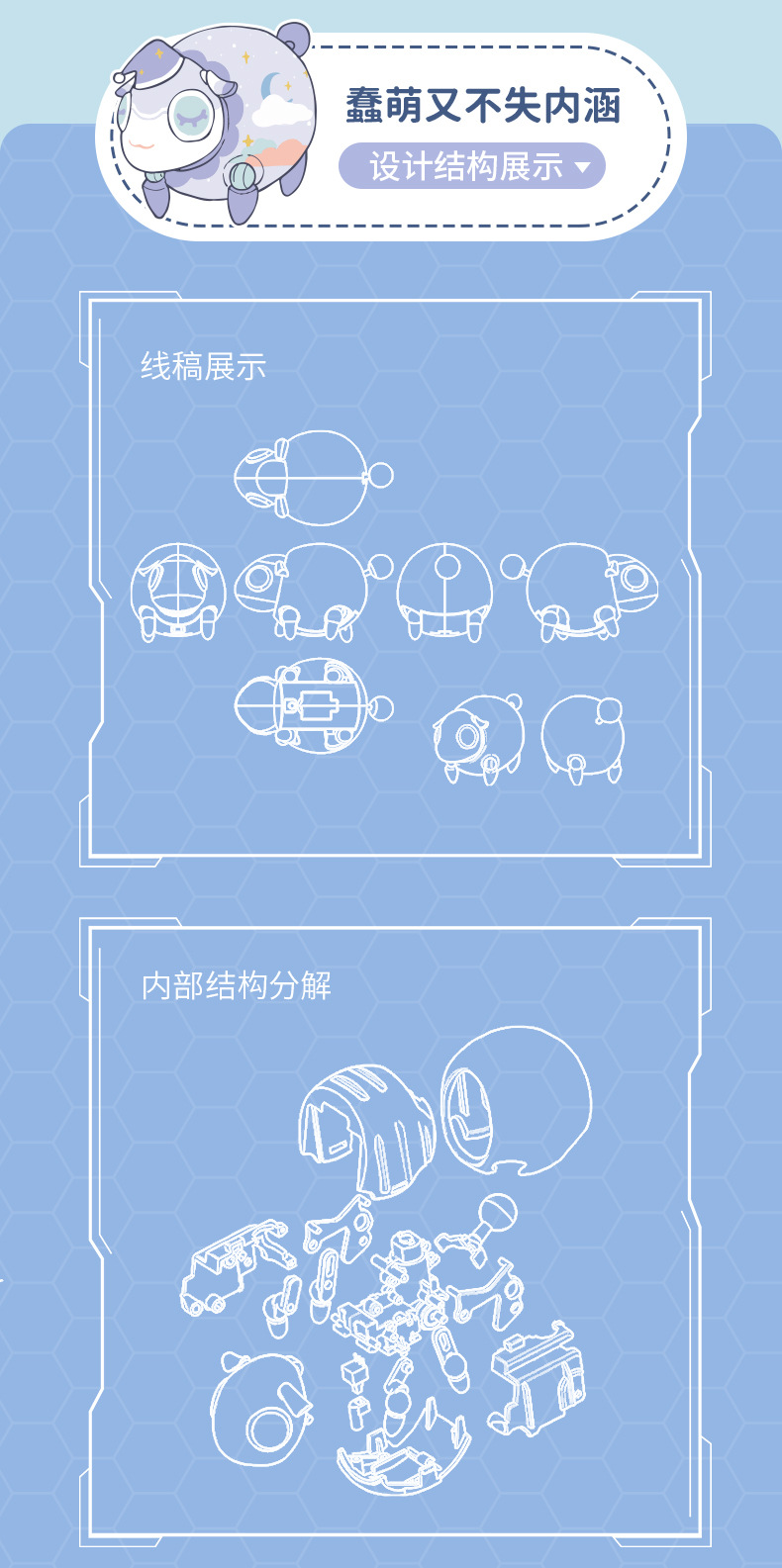 蠢萌又不失内涵
设计结构展示

线稿展示

内部结构分解